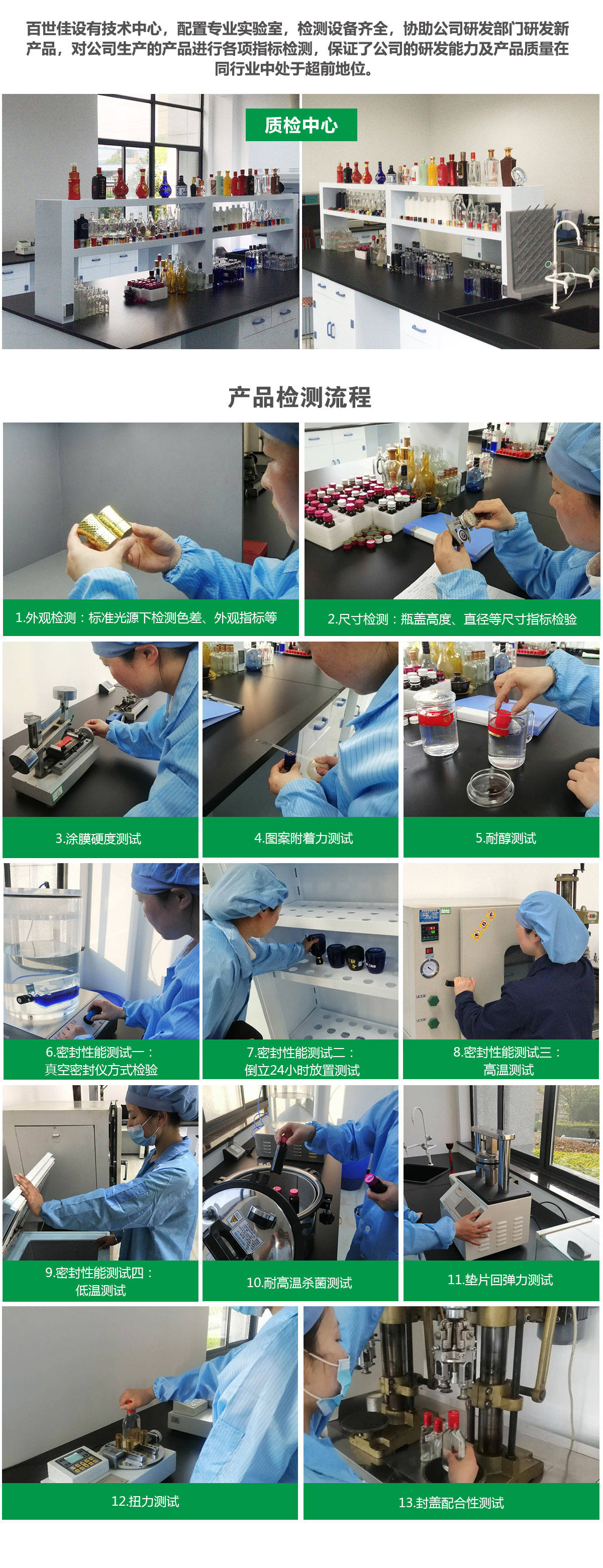 百世佳设有技术中心，配置专业实验室，检测设备齐全，协助公司研发部门研发新产品，对公司生产的产品进行各项指标检测，保证了公司的研发能力及产品质量在同行业中处于超前地位。

质检中心

产品检测流程

1.外观检测：标准光源下检测色差、外观指标等

2.尺寸检测：瓶盖高度、直径等尺寸指标检验

3.涂膜硬度测试

4.图案附着力测试

5.耐醇测试

6.密封性能测试一：真空密封仪方式检验

7.密封性能测试二：倒立24小时放置测试

8.密封性能测试三：高温测试

9.密封性能测试四：低温测试

10.耐高温杀菌测试

11.垫片回弹力测试

12.扭力测试

13.封盖配合性测试